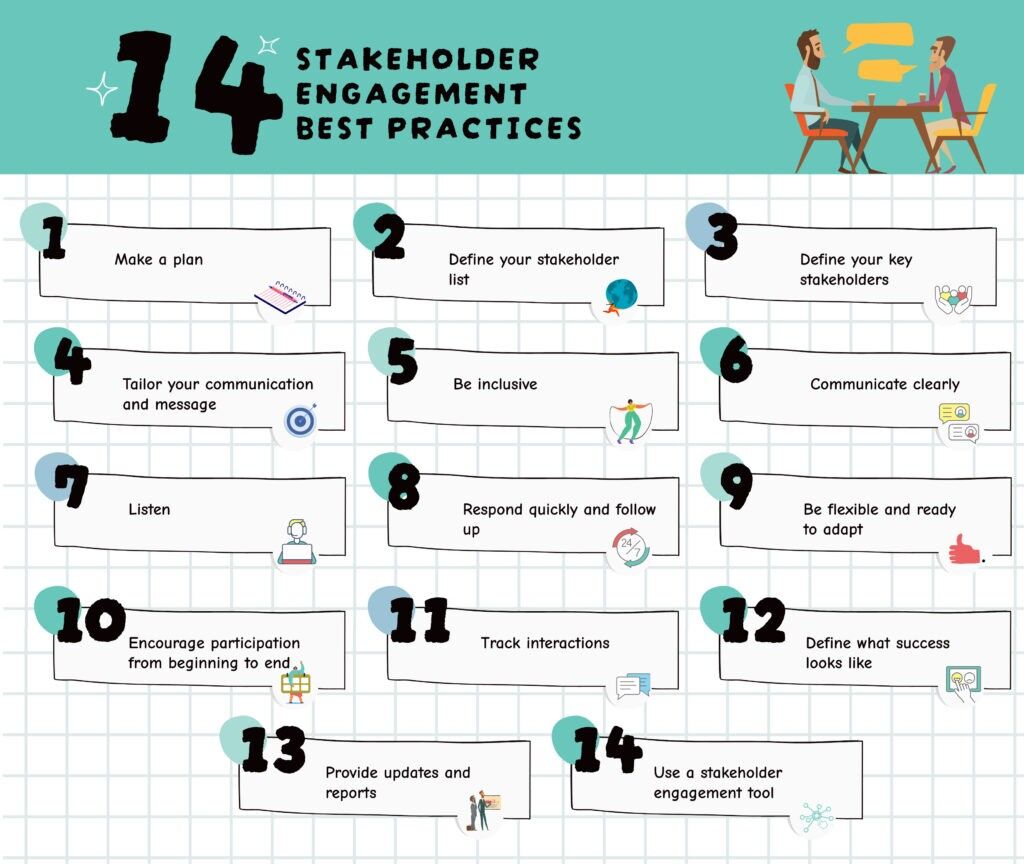 14 STAKEHOLDER ENGAGEMENT BEST PRACTICES

1 Make a plan

2 Define your stakeholder list

3 Define your key stakeholders

4 Tailor your communication and message

5 Be inclusive

6 Communicate clearly

7 Listen

8 Respond quickly and follow up

24/7

9 Be flexible and ready to adapt

10 Encourage participation from beginning to end

11 Track interactions

12 Define what success looks like

13 Provide updates and reports

14 Use a stakeholder engagement tool