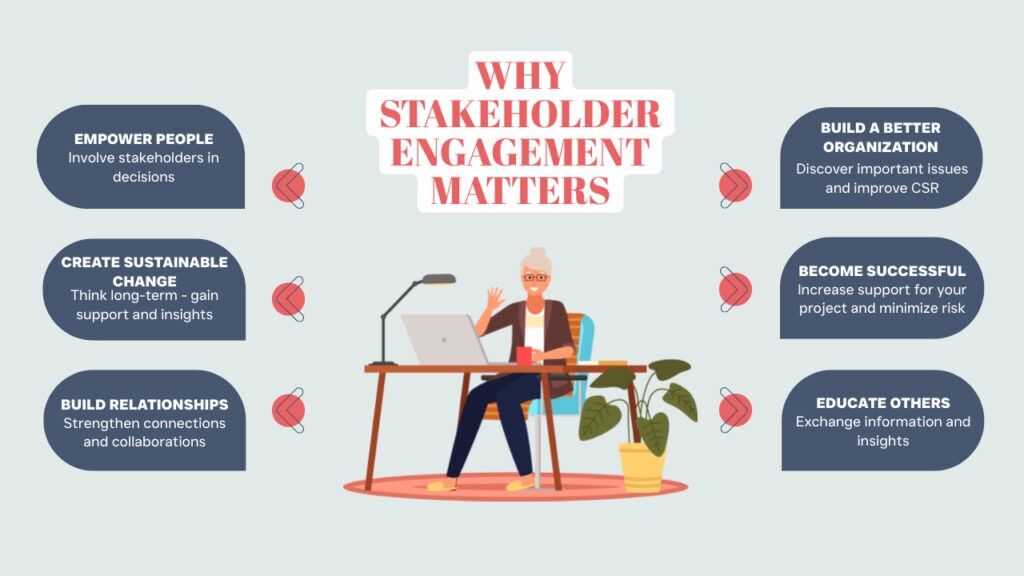 WHY STAKEHOLDER ENGAGEMENT MATTERS

EMPOWER PEOPLE
Involve stakeholders in decisions

CREATE SUSTAINABLE CHANGE
Think long-term - gain support and insights

BUILD RELATIONSHIPS
Strengthen connections and collaborations

BUILD A BETTER ORGANIZATION
Discover important issues and improve CSR

BECOME SUCCESSFUL
Increase support for your project and minimize risk

EDUCATE OTHERS
Exchange information and insights