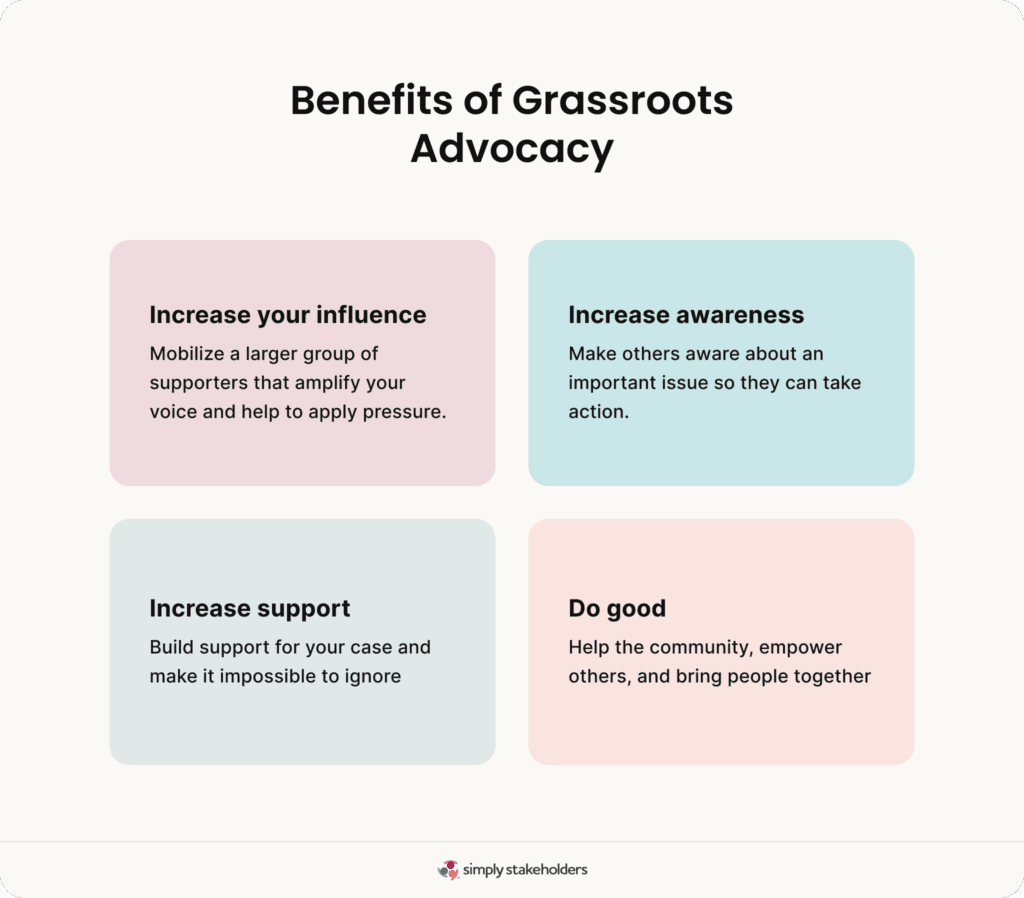 Benefits of Grassroots Advocacy

Increase your influence

Mobilize a larger group of supporters that amplify your voice and help to apply pressure.

Increase awareness

Make others aware about an important issue so they can take action.

Increase support

Build support for your case and make it impossible to ignore

Do good

Help the community, empower others, and bring people together

simply stakeholders