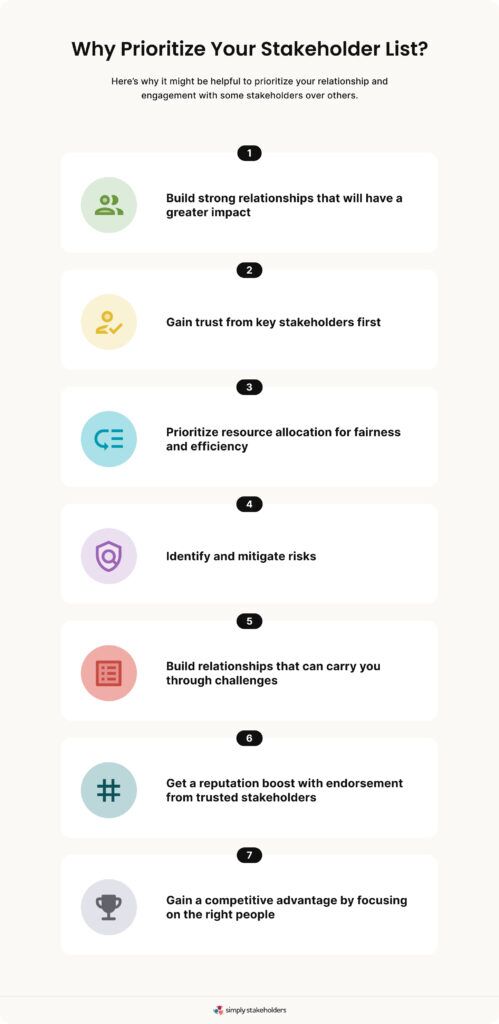 Why Prioritize Your Stakeholder List?

Here's why it might be helpful to prioritize your relationship and engagement with some stakeholders over others.

1

Build strong relationships that will have a greater impact

2

Gain trust from key stakeholders first

3

Prioritize resource allocation for fairness and efficiency

4

Identify and mitigate risks

5

Build relationships that can carry you through challenges

6

Get a reputation boost with endorsement from trusted stakeholders

7

Gain a competitive advantage by focusing on the right people

simply stakeholders