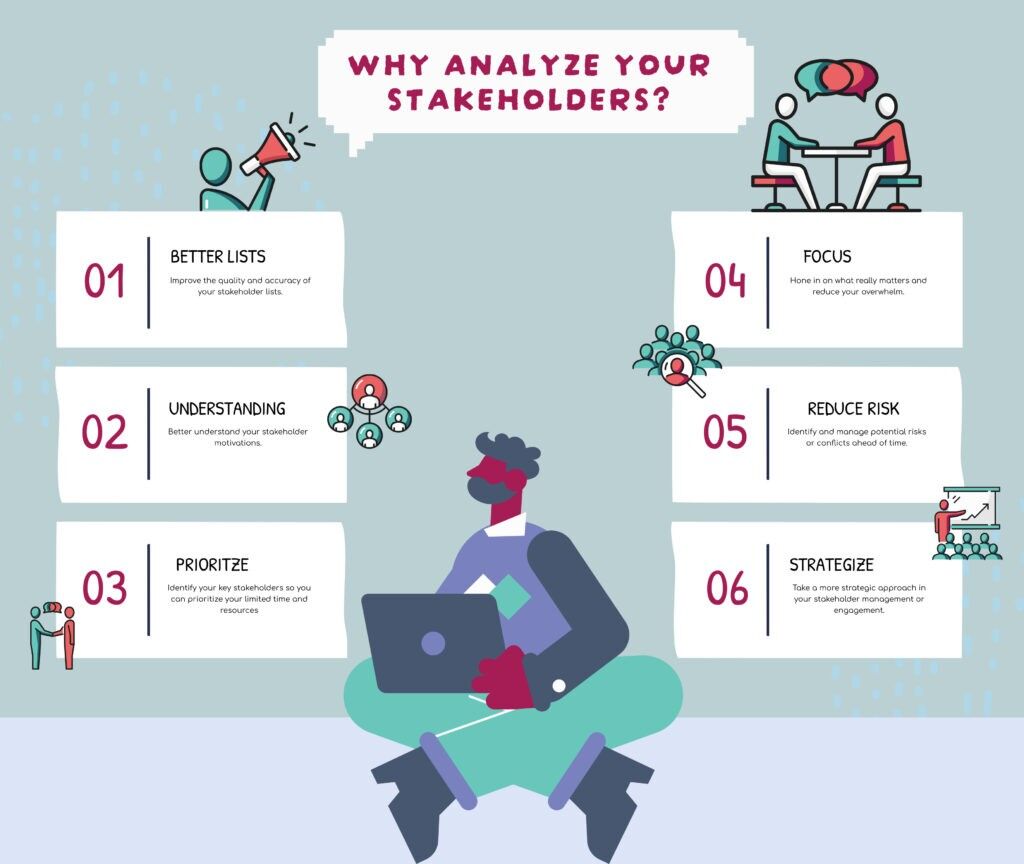 WHY ANALYZE YOUR STAKEHOLDERS?

01
BETTER LISTS
Improve the quality and accuracy of your stakeholder lists.

02
UNDERSTANDING
Better understand your stakeholder motivations.

03
PRIORITZE
Identify your key stakeholders so you can prioritize your limited time and resources

04
FOCUS
Hone in on what really matters and reduce your overwhelm.

05
REDUCE RISK
Identify and manage potential risks or conflicts ahead of time.

06
STRATEGIZE
Take a more strategic approach in your stakeholder management or engagement.