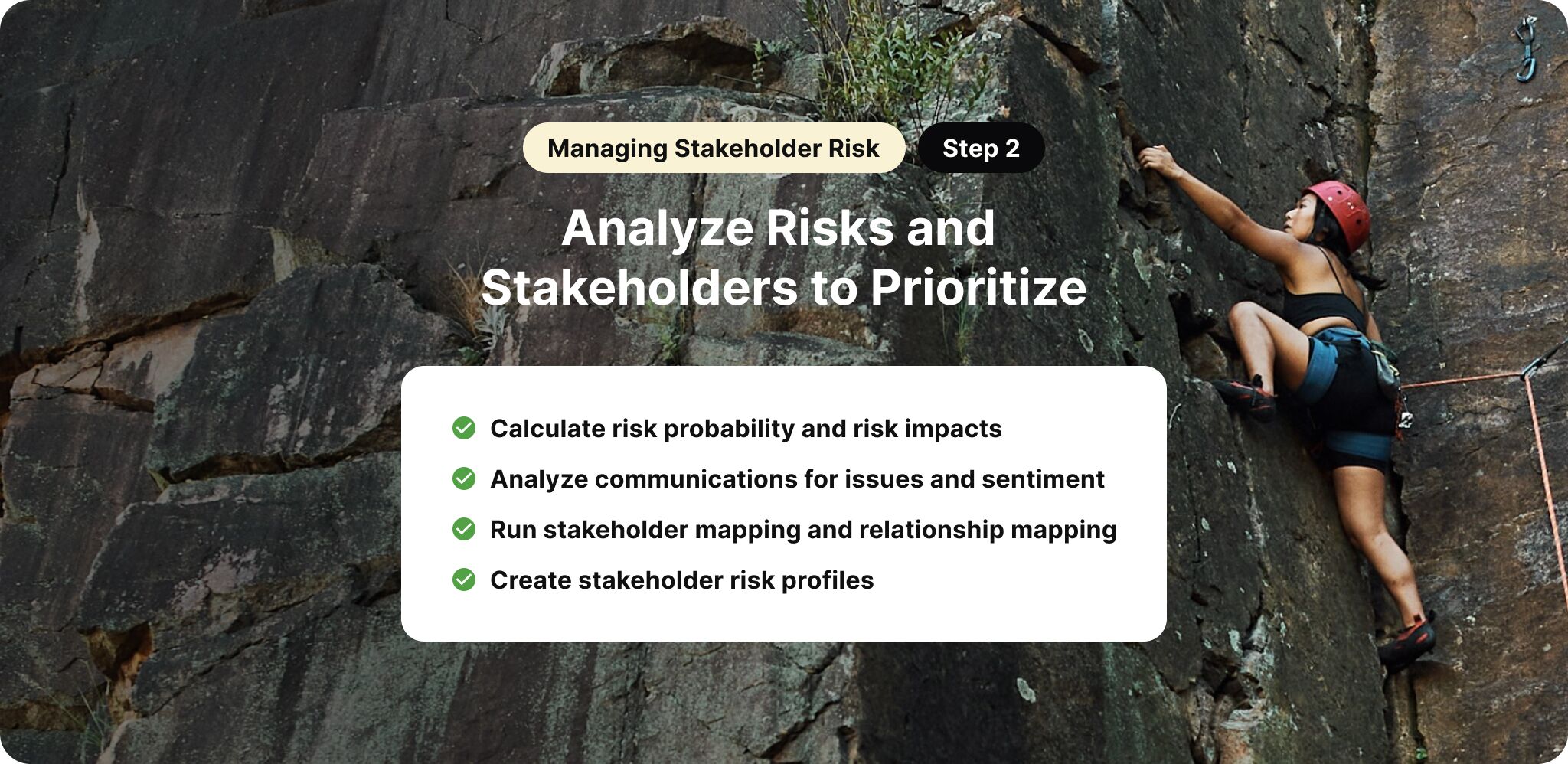 Managing Stakeholder Risk

Step 2

Analyze Risks and Stakeholders to Prioritize

Calculate risk probability and risk impacts

Analyze communications for issues and sentiment

Run stakeholder mapping and relationship mapping

Create stakeholder risk profiles